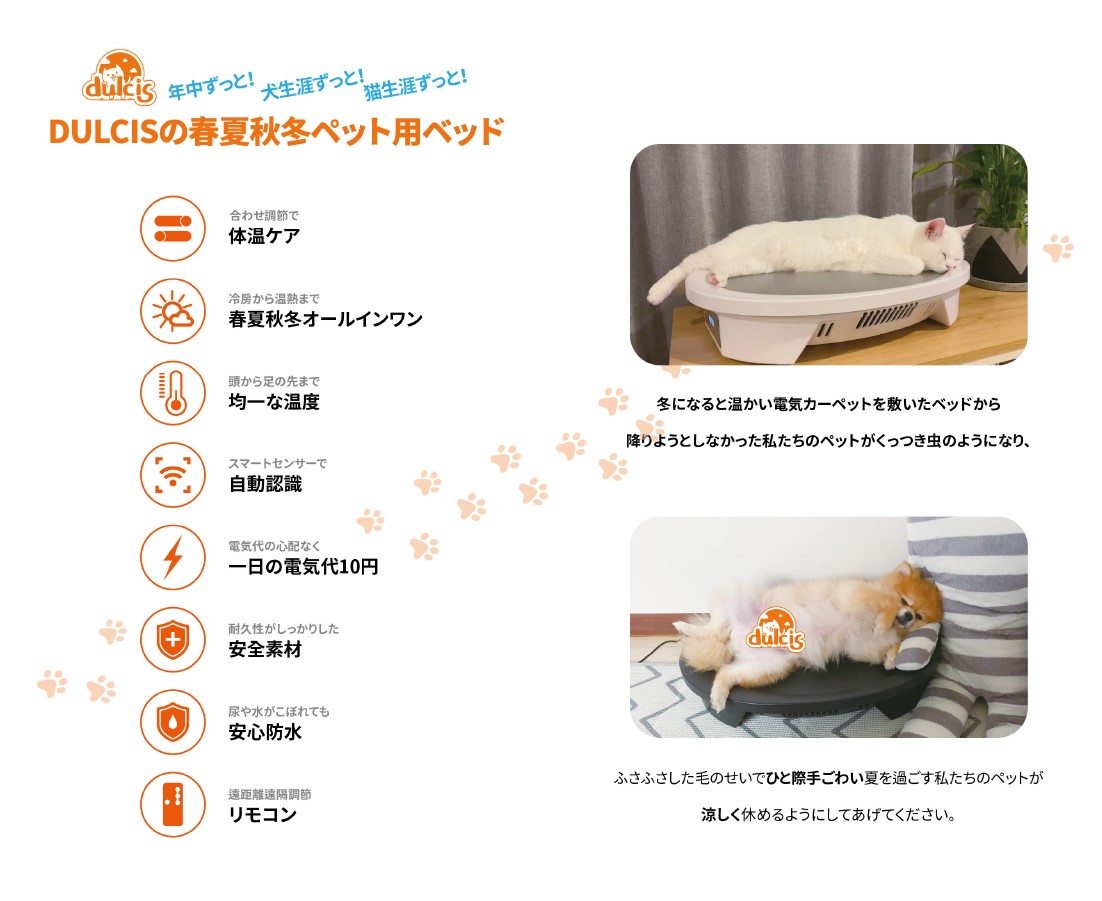 dulcis

年中ずっと! 犬生涯ずっと! 猫生涯ずっと!

DULCISの春夏秋冬ペット用ベッド

合わせ調節で
体温ケア

冷房から温熱まで
春夏秋冬オールインワン

頭から足の先まで
均一な温度

スマートセンサーで
自動認識

電気代の心配なく
一日の電気代10円

耐久性がしっかりした
安全素材

尿や水がこぼれても
安心防水

遠距離遠隔調節
リモコン

冬になると温かい電気カーペットを敷いたベッドから

降りようとしなかった私たちのペットがくっつき虫のようになり、

dulcis

ふさふさした毛のせいでひと際手ごわい夏を過ごす私たちのペットが

涼しく休めるようにしてあげてください。